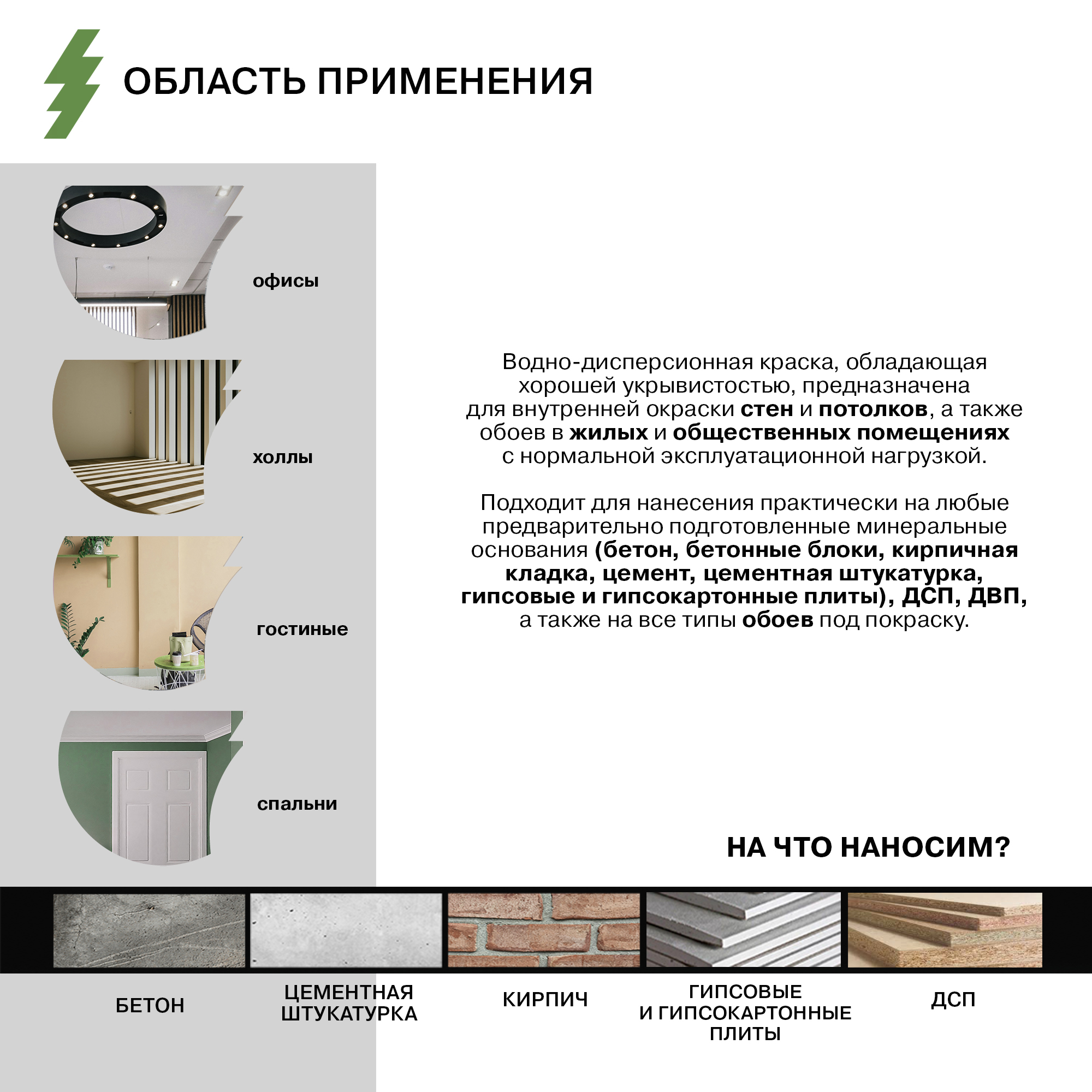 ОБЛАСТЬ ПРИМЕНЕНИЯ

офисы

холлы

гостиные

спальни

Водно-дисперсионная краска, обладающая хорошей укрывистостью, предназначена для внутренней окраски стен и потолков, а также обоев в жилых и общественных помещениях с нормальной эксплуатационной нагрузкой.

Подходит для нанесения практически на любые предварительно подготовленные минеральные основания (бетон, бетонные блоки, кирпичная кладка, цемент, цементная штукатурка, гипсовые и гипсокартонные плиты), ДСП, ДВП, а также на все типы обоев под покраску.

НА ЧТО НАНОСИМ?

БЕТОН

ЦЕМЕНТНАЯ ШТУКАТУРКА

КИРПИЧ

ГИПСОВЫЕ И ГИПСОКАРТОННЫЕ ПЛИТЫ

ДСП